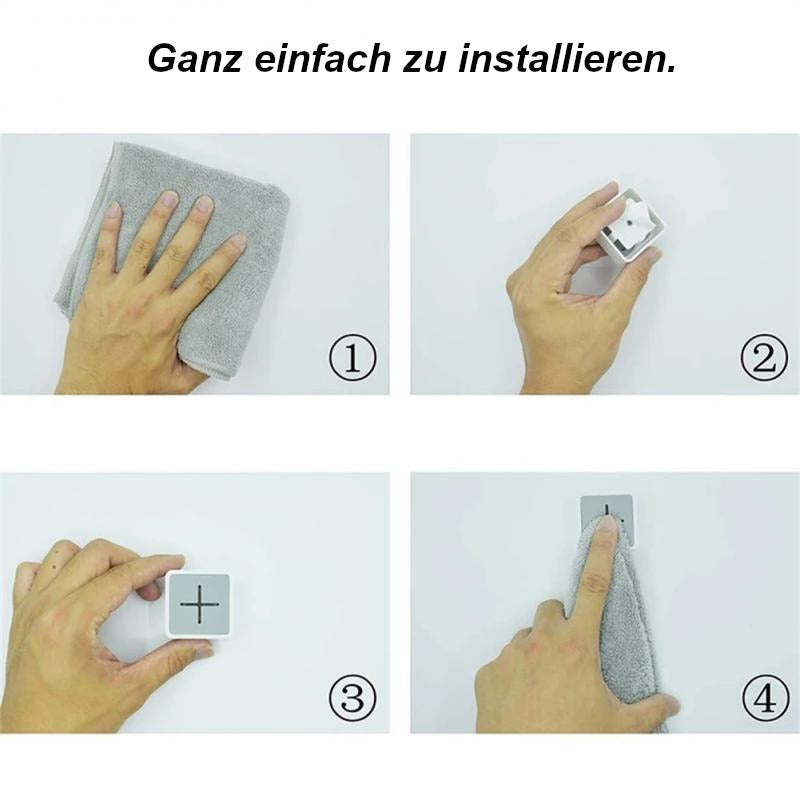 Ganz einfach zu installieren.

①

②

③

④