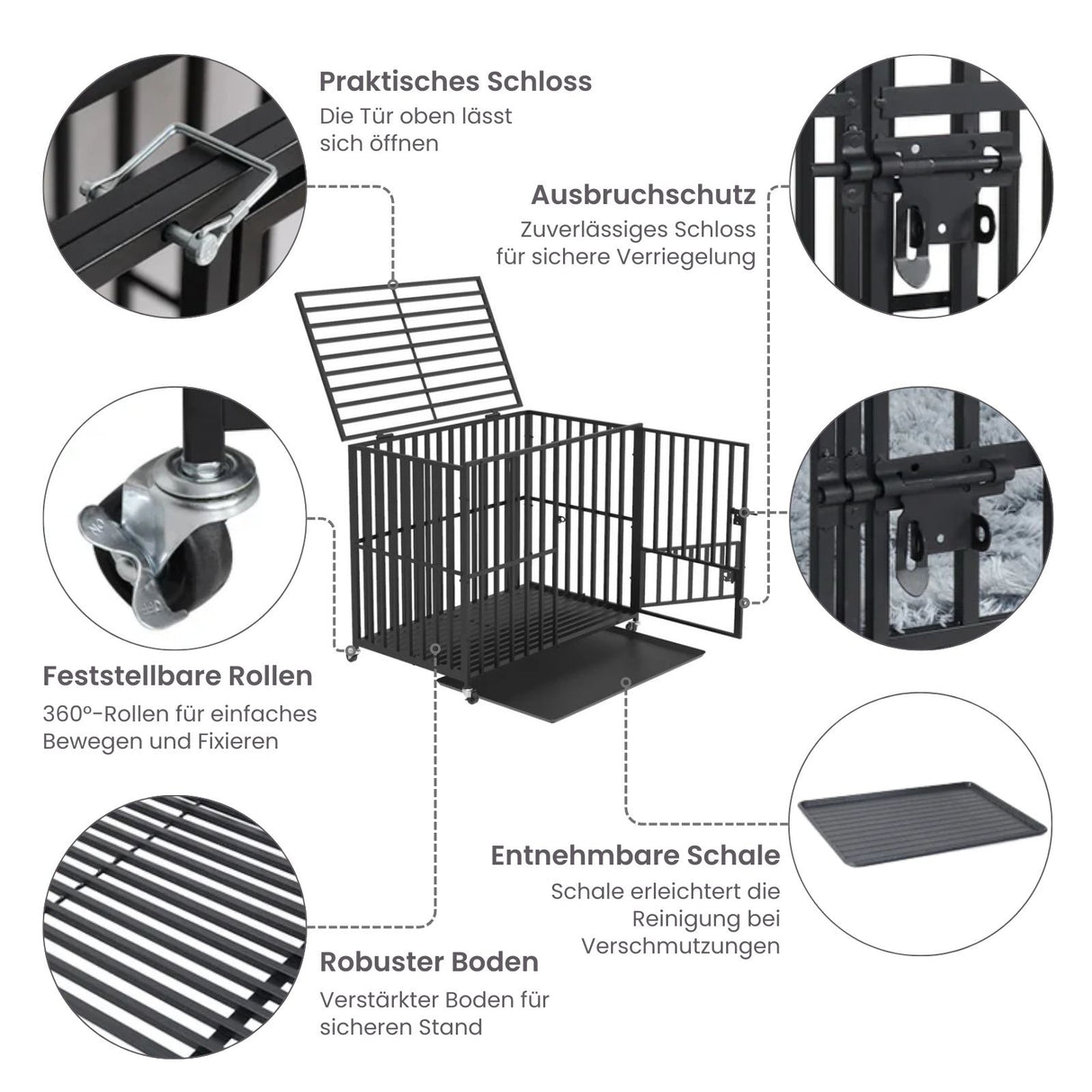 Praktisches Schloss
Die Tür oben lässt sich öffnen

Ausbruchschutz
Zuverlässiges Schloss für sichere Verriegelung

Feststellbare Rollen
360°-Rollen für einfaches Bewegen und Fixieren

Entnehmbare Schale
Schale erleichtert die Reinigung bei Verschmutzungen

Robuster Boden
Verstärkter Boden für sicheren Stand